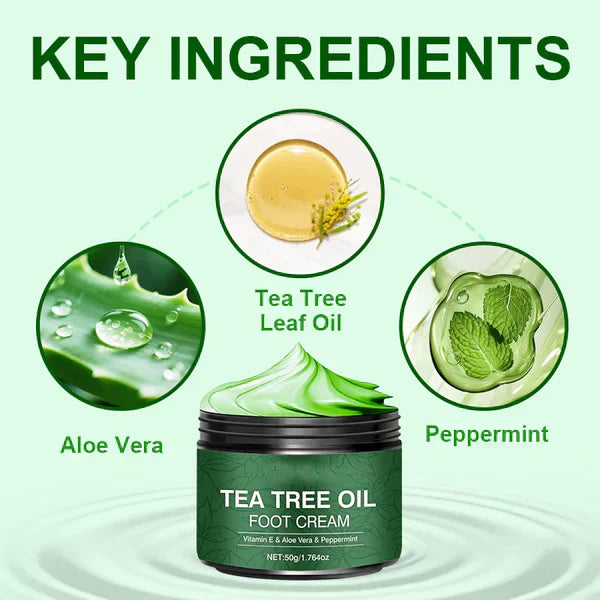 KEY INGREDIENTS

Tea Tree Leaf Oil

Aloe Vera

Peppermint

TEA TREE OIL
FOOT CREAM
Vitamin E & Aloe Vera & Peppermint
NET:50g/1.764oz