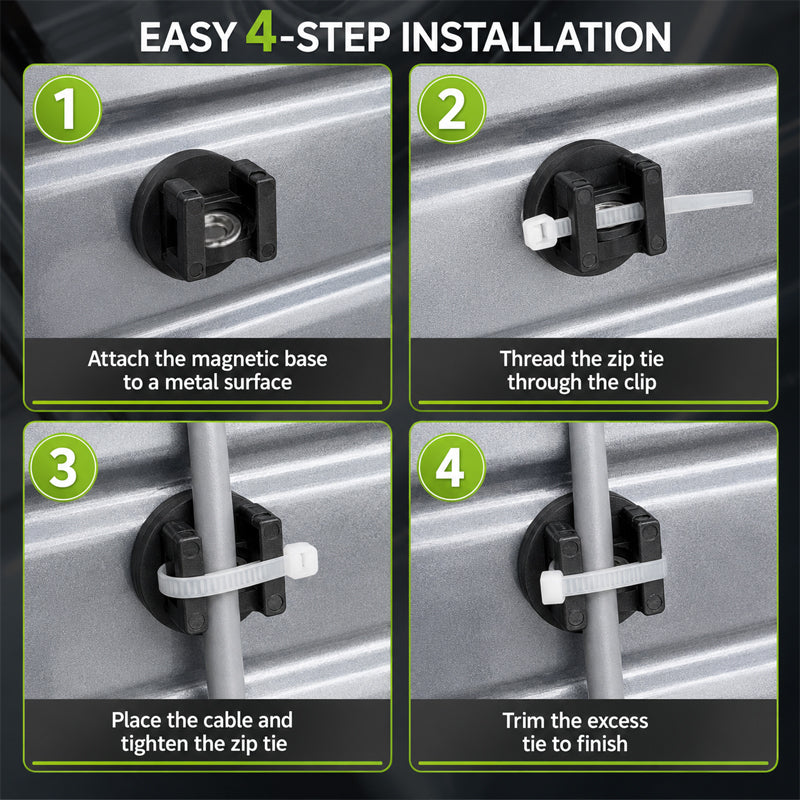 EASY 4-STEP INSTALLATION

1

Attach the magnetic base to a metal surface

2

Thread the zip tie through the clip

3

Place the cable and tighten the zip tie

4

Trim the excess tie to finish